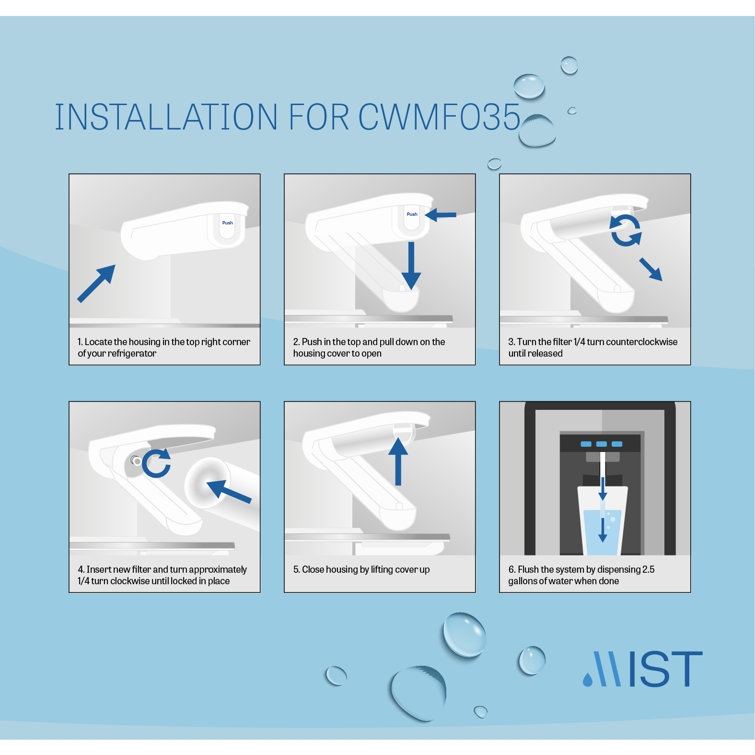 INSTALLATION FOR CWMF035

Push

1. Locate the housing in the top right corner of your refrigerator

Push

2. Push in the top and pull down on the housing cover to open

3. Turn the filter 1/4 turn counterclockwise until released

4. Insert new filter and turn approximately 1/4 turn clockwise until locked in place

5. Close housing by lifting cover up

6. Flush the system by dispensing 2.5 gallons of water when done

MIST